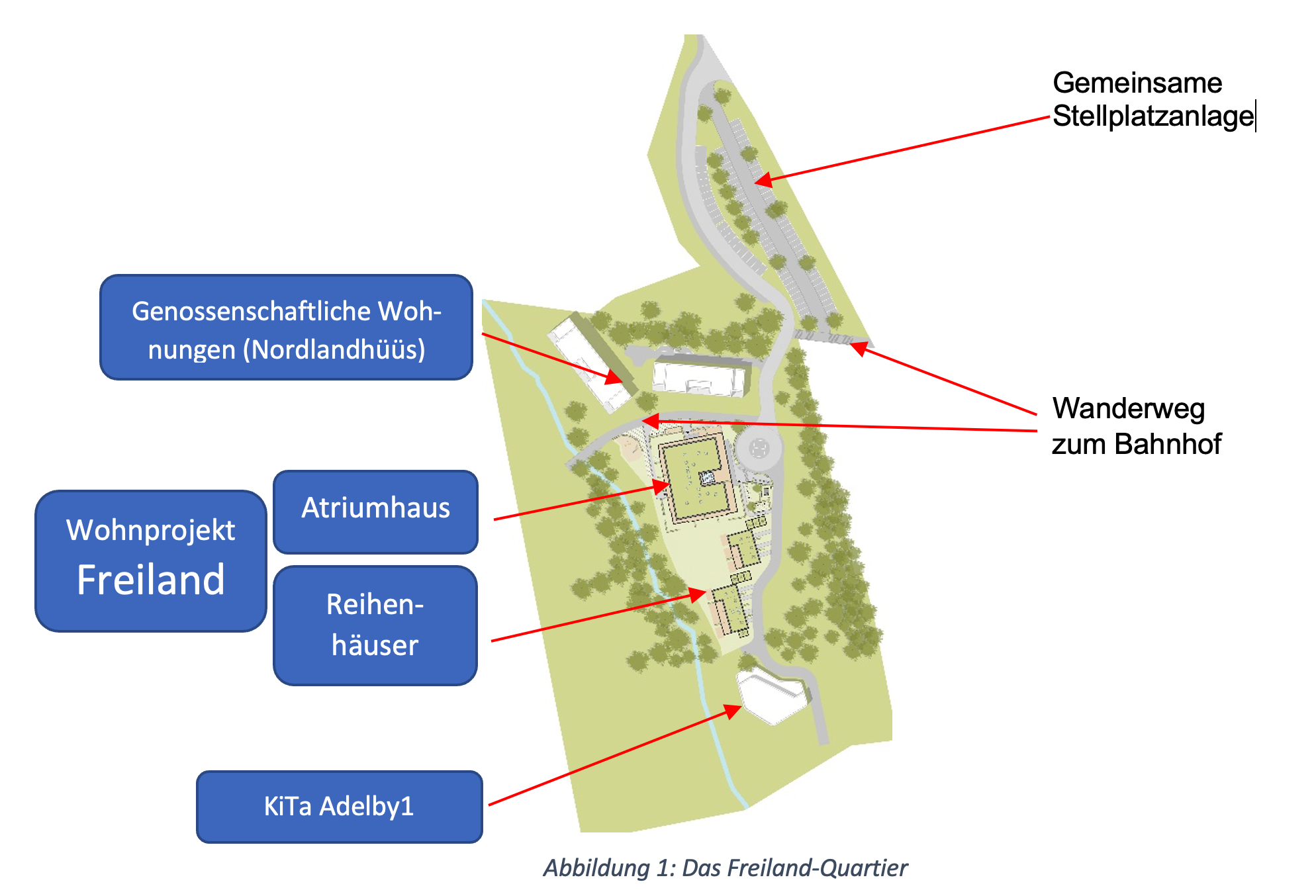 Gemeinsame Stellplatzanlage

Genossenschaftliche Wohnungen (Nordlandhüüs)

Wanderweg zum Bahnhof

Wohnprojekt Freiland

Atriumhaus

Reihenhäuser

KiTa Adelby1

Abbildung 1: Das Freiland-Quartier